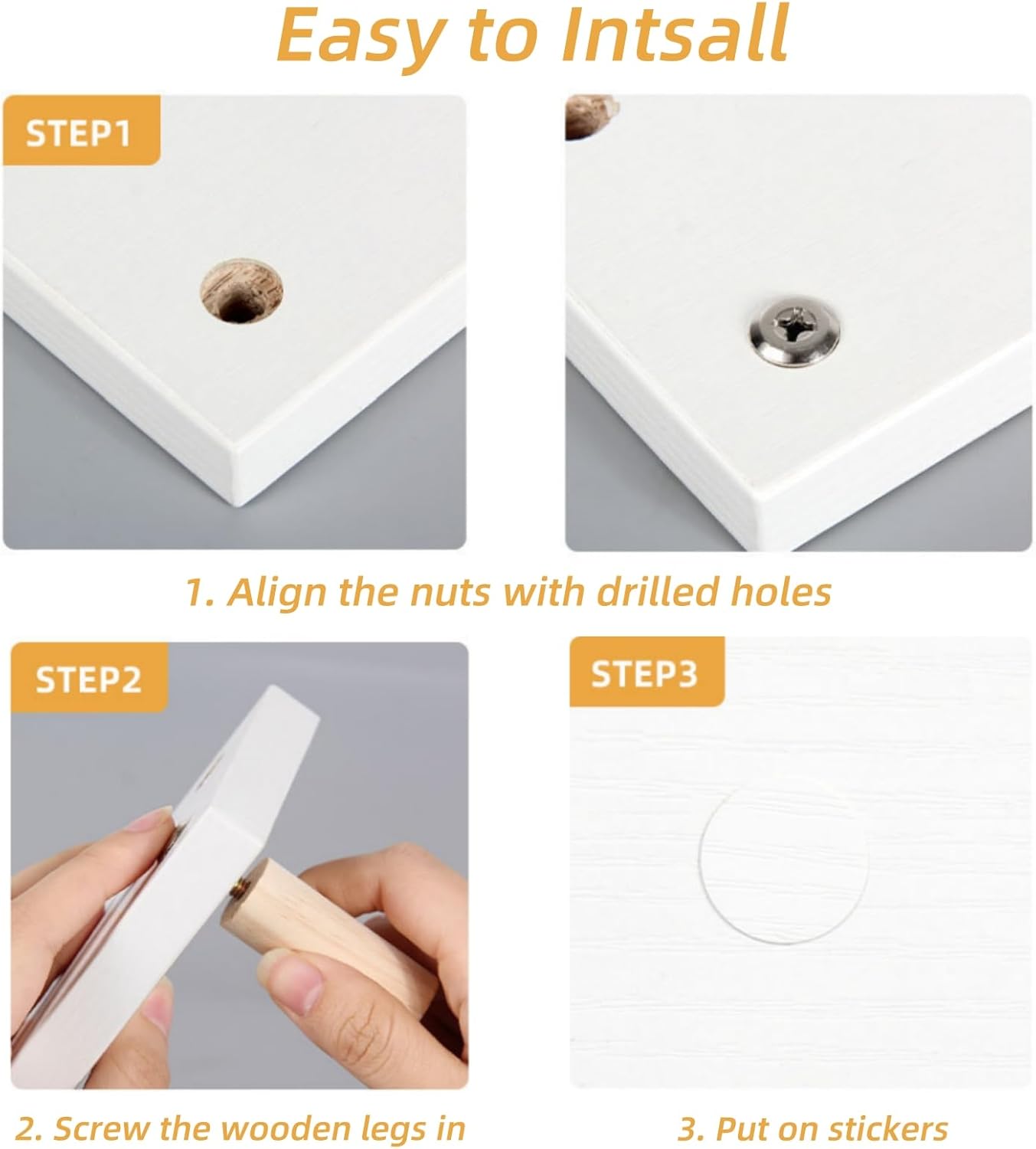 Easy to Intsall

STEP1

1. Align the nuts with drilled holes

STEP2

STEP3

2. Screw the wooden legs in

3. Put on stickers